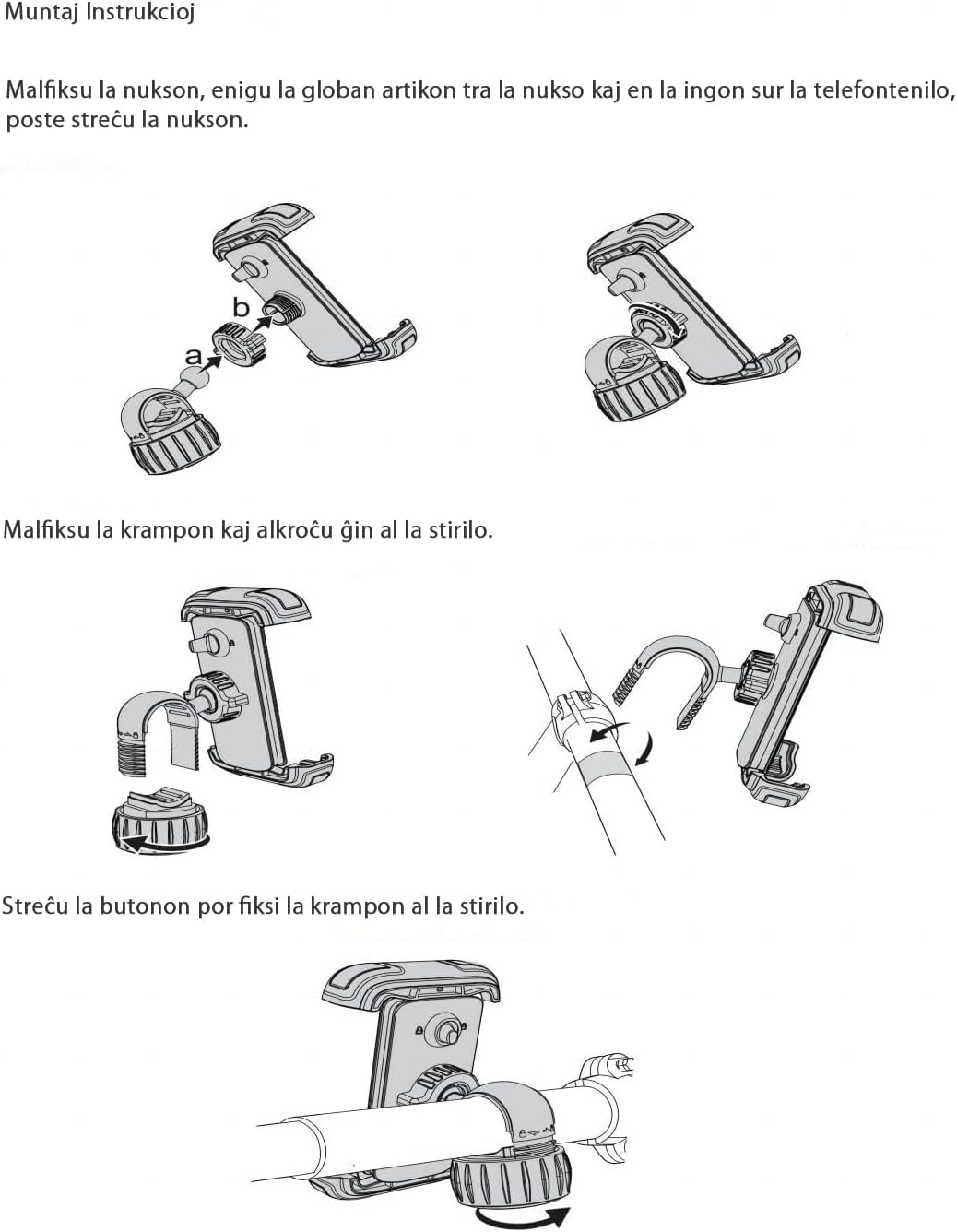 Muntaj Instrukcioj

Malfiksu la nukson, enigu la globan artikon tra la nukso kaj en la ingon sur la telefontenilo, poste streĉu la nukson.

b

a

Malfiksu la krampon kaj alkroĉu ĝin al la stirilo.

Streĉu la butonon por fiksi la krampon al la stirilo.